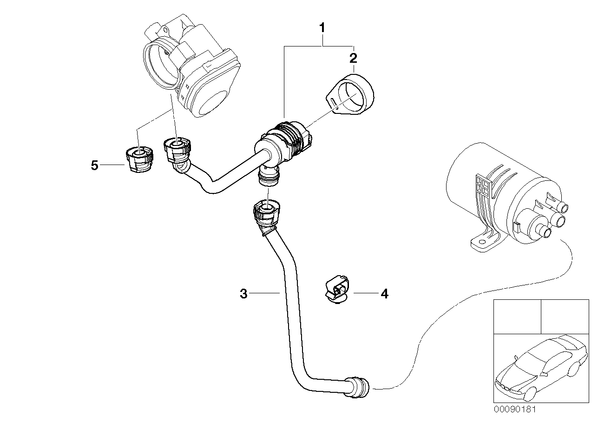 1
2
5
3
4
00090181