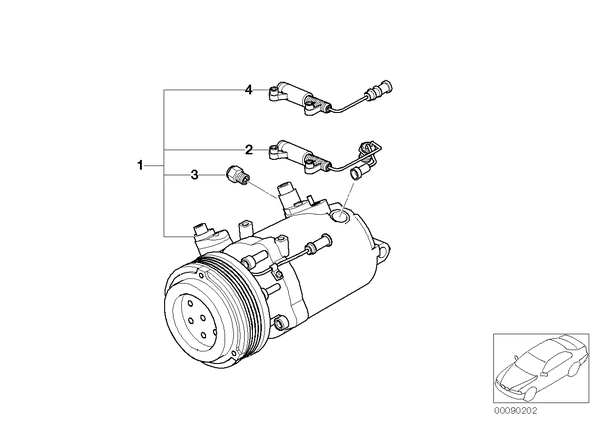 4
2
1
3
00090202