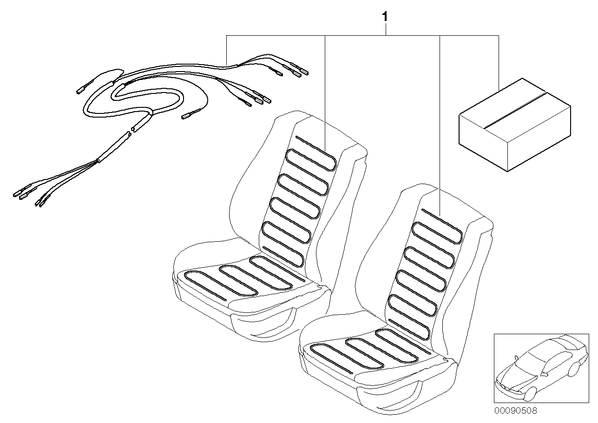 1

00090508