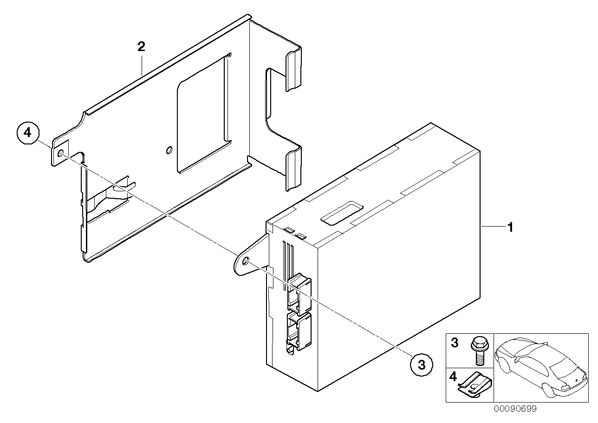 2
4
1
3
3
4
00090699