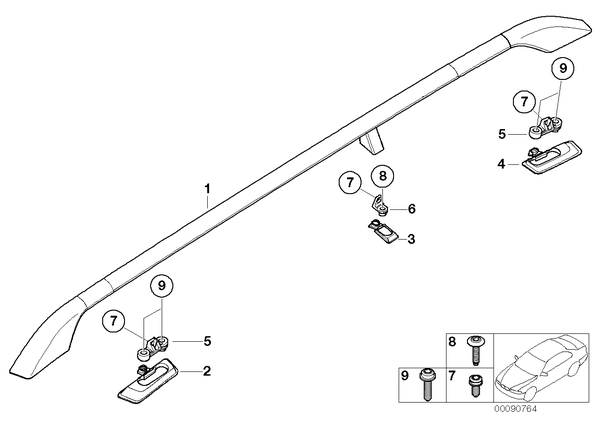 9
7
5
4
1
7
8
6
3
9
7
5
2
8
9
7
00090764