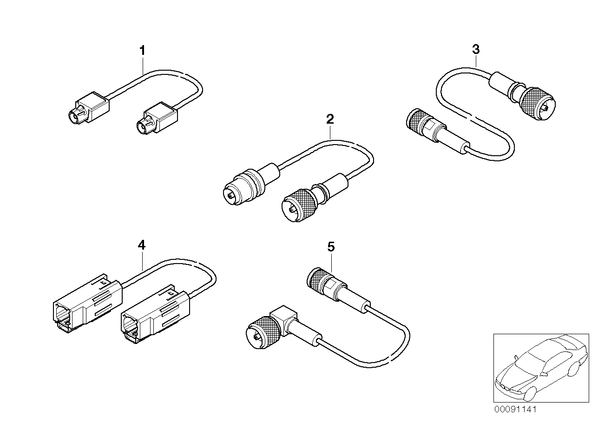 1
3
2
4
5
00091141