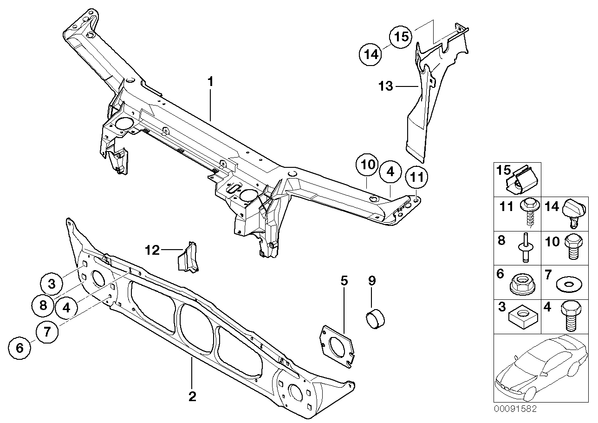 15
14
13
1
10
4
11
12
3
8
4
7
6
5
9
2
15
11
14
8
10
6
7
3
4
00091582