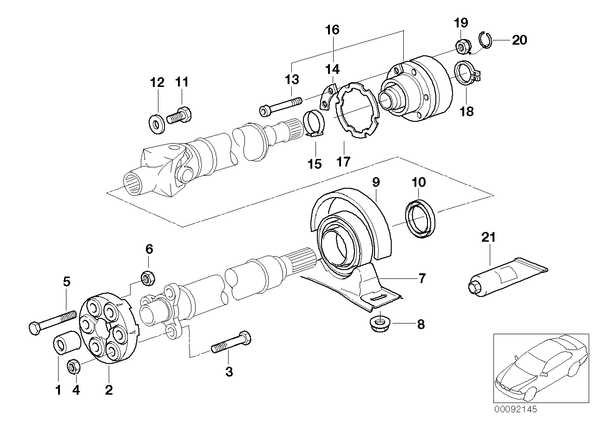 16
19
20
14
13
12
11
18
15
17
9
10
21
6
7
5
8
3
1
4
2
00092145