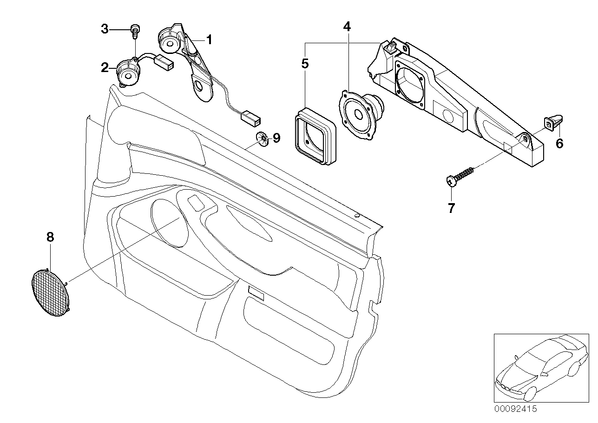 3
1
2
4
5
9
6
7
8
00092415