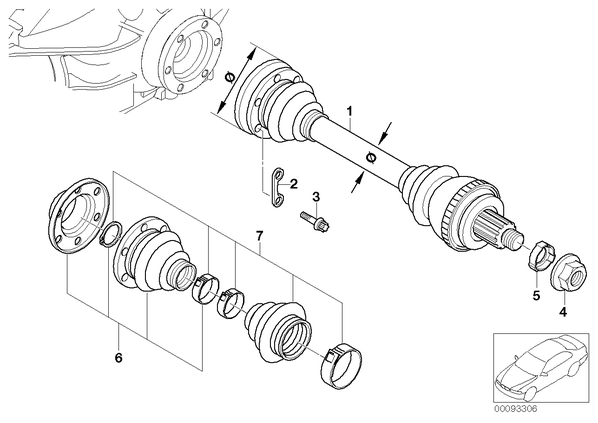 Ø
1
Ø
2
3
7
5
4
6
00093306