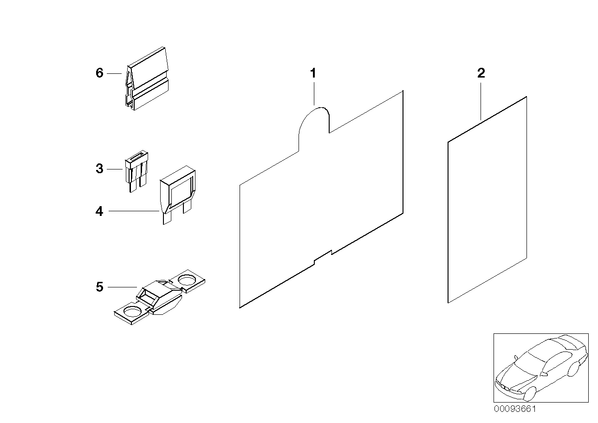 6
1
2
3
4
5
00093661