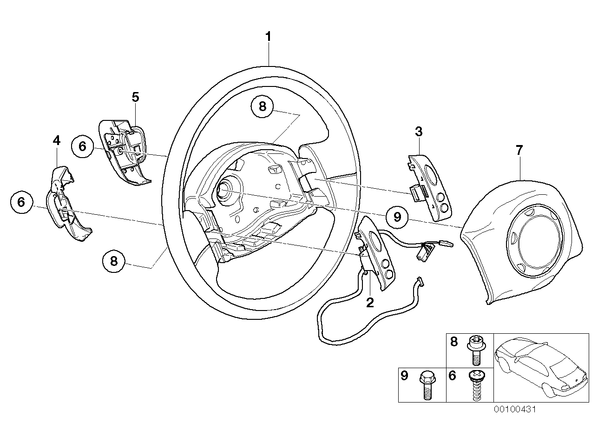 1
5
8
3
7
4
6
6
9
8
2
8
9
6
00100431