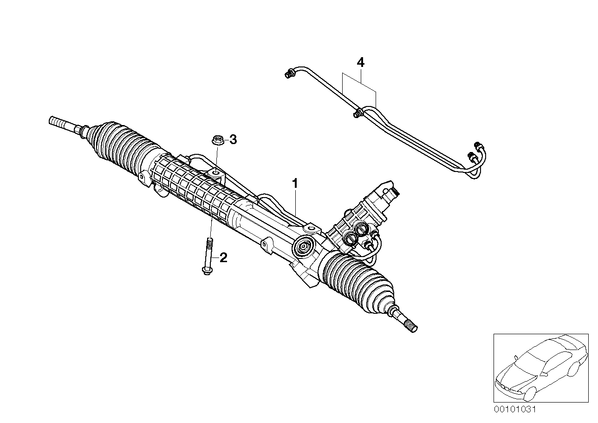 4

3

1

2

00101031