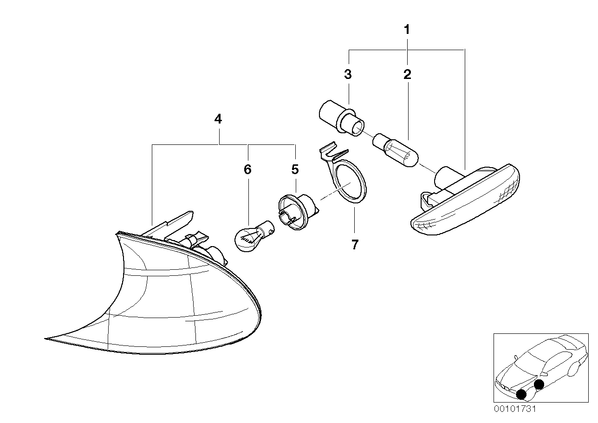 1
3
2
4
6
5
7
00101731