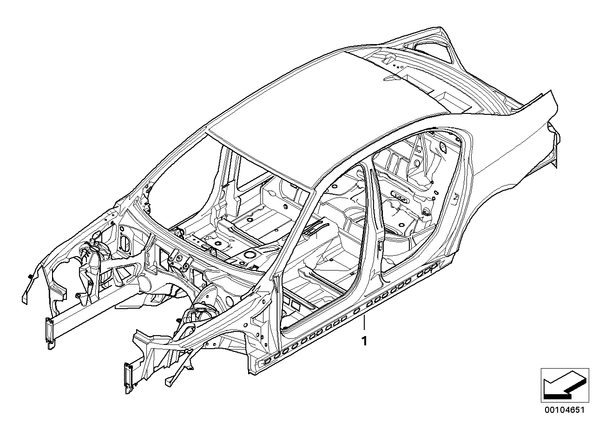 1

00104651