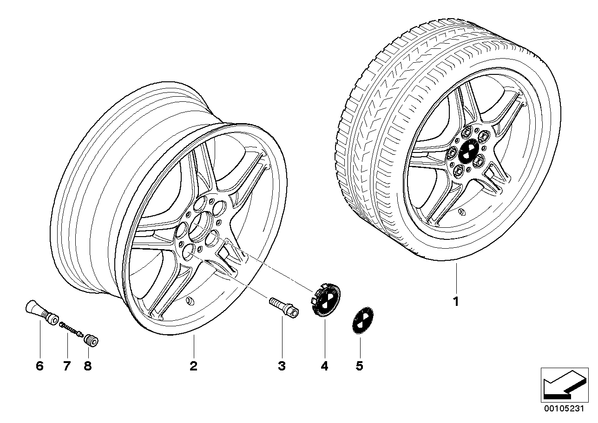 1
6
7
8
2
3
4
5
00105231