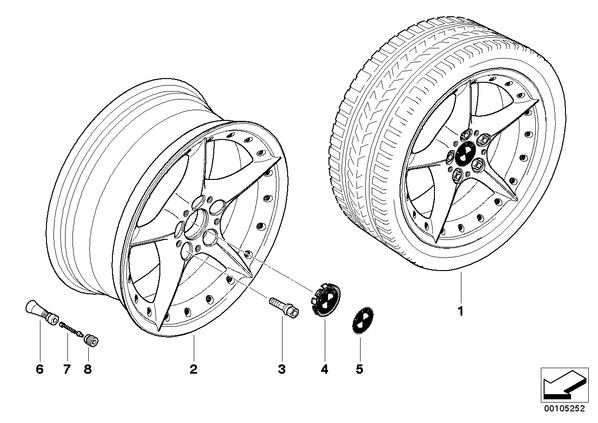 1

6 7 8 2 3 4 5

00105252