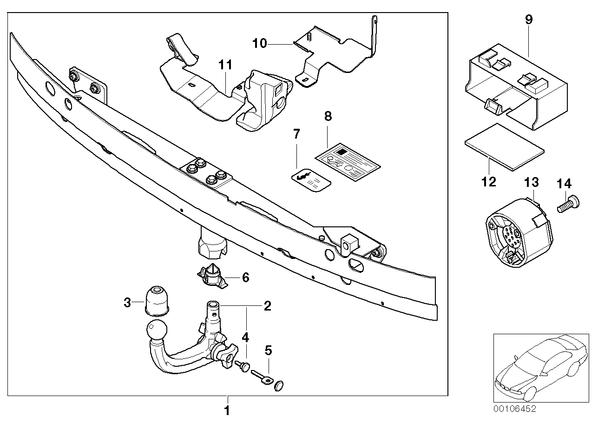 10
11
9
8
7
12
13
14
6
3
2
4
5
1
00106452