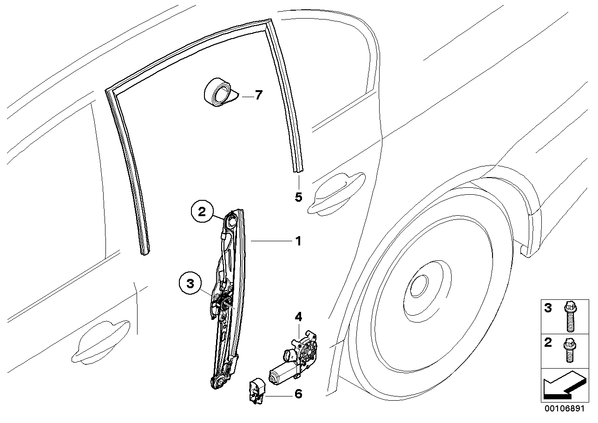 7
5
2
1
3
4
6
3
2
00106891