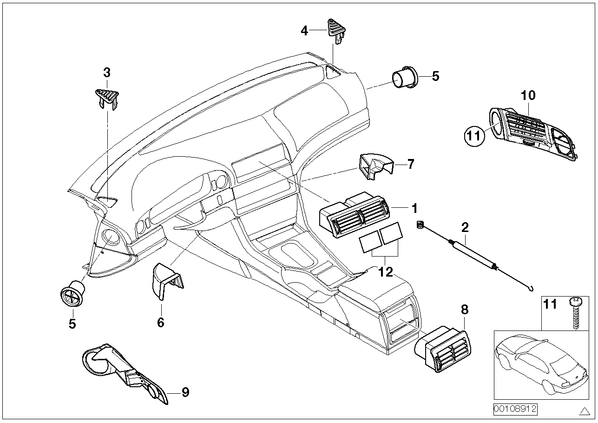 4
3
5
10
11
7
1
2
12
5
6
8
11
9
00108912