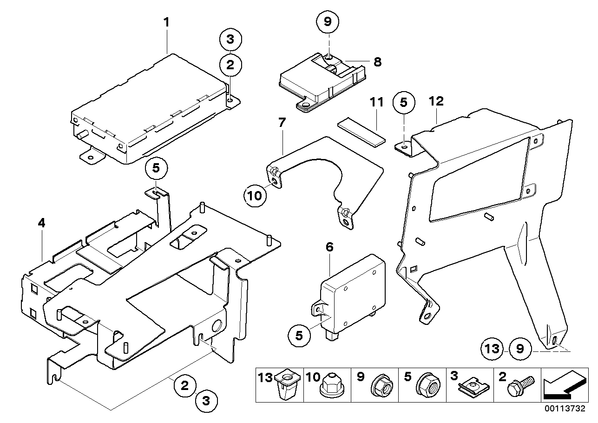 1
3
2
9
8
11
5
12
7
10
5
4
6
5
13
9
2
3
13
10
9
5
3
2
00113732