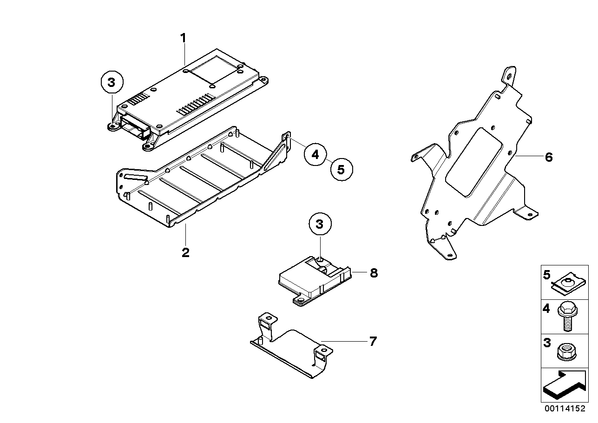 1
3
4
5
6
2
3
8
7
5
4
3
00114152