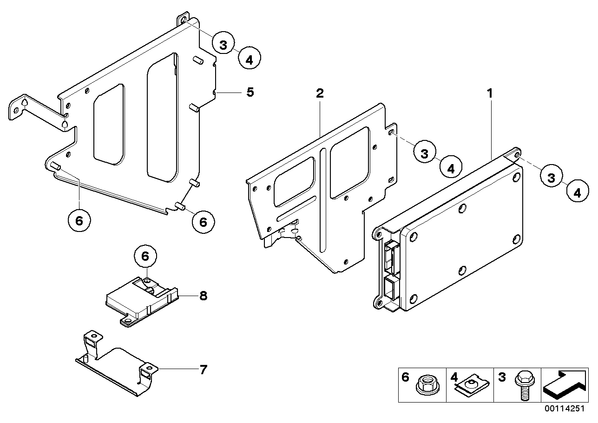 3
4
5
2
1
3
4
3
4
6
6
6
8
7
6
4
3
00114251