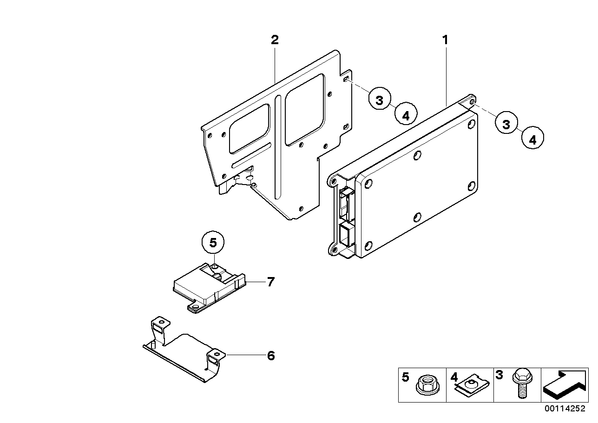 2
1
3
4
3
4
5
7
6
5
4
3
00114252