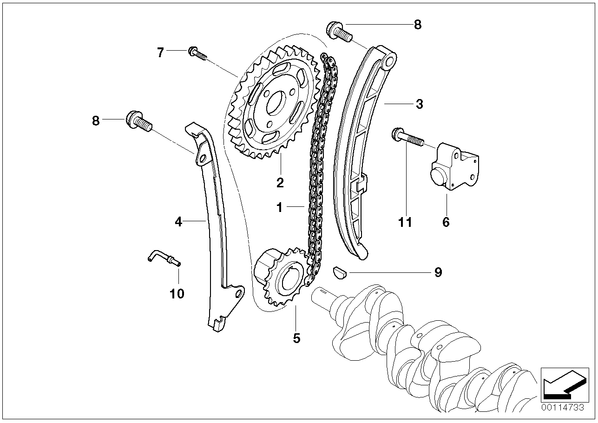 8
7
3
8
2
1
11
6
4
9
10
5
00114733