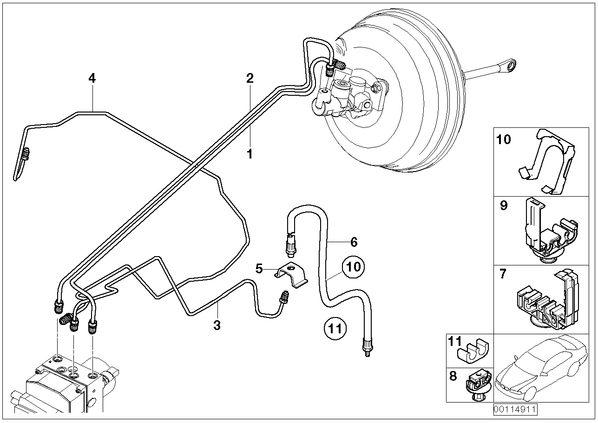 4
2
1
10
9
6
5
10
7
3
11
11
8
00114911