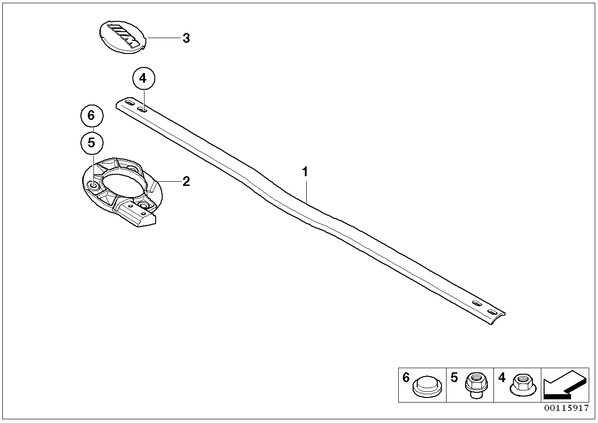 3
4
6
5
2
1
6
5
4
00115917