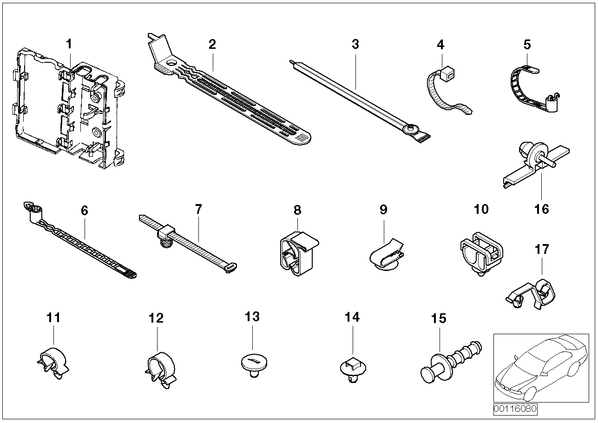 1
2
3
4
5
16
6
7
8
9
10
17
11
12
13
14
15
00116080