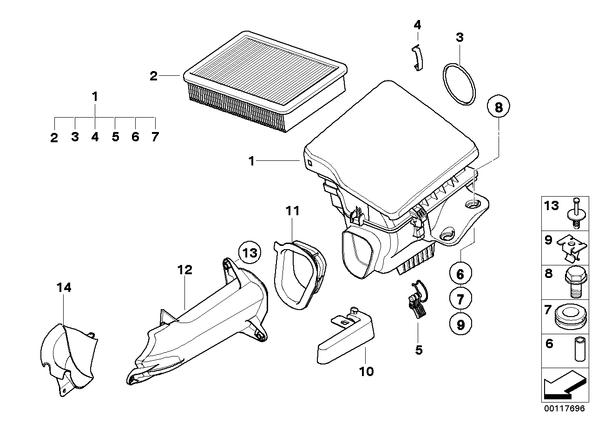 4
3
2
1
2 3 4 5 6 7
8
1
11
13
12
14
6
7
9
5
10
13
9
8
7
6
00117696