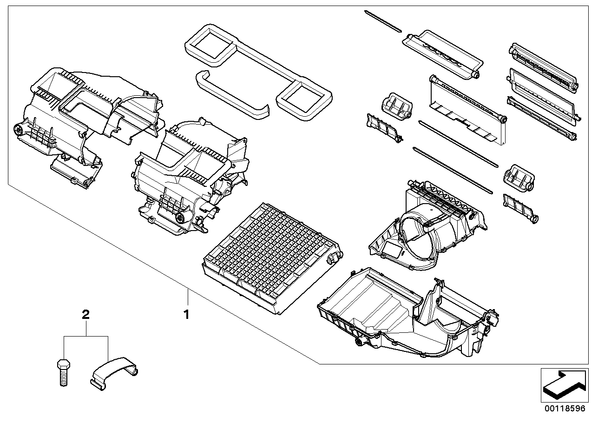 1

2

00118596