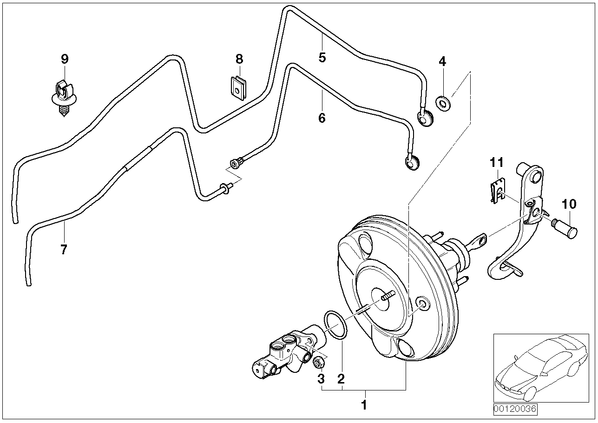 9
8
5
4
6
11
10
7
3
2
1
00120036