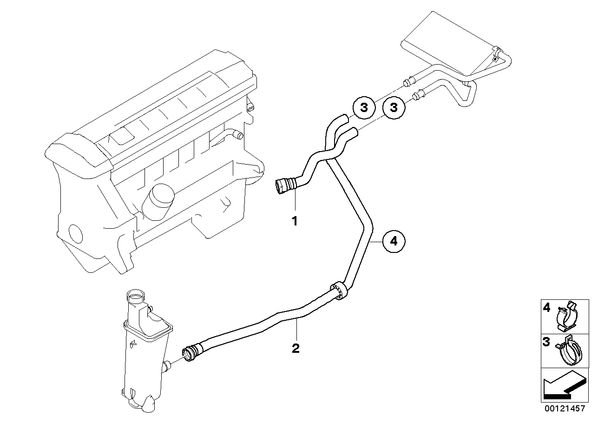 3
3
1
4
2
4
3
00121457