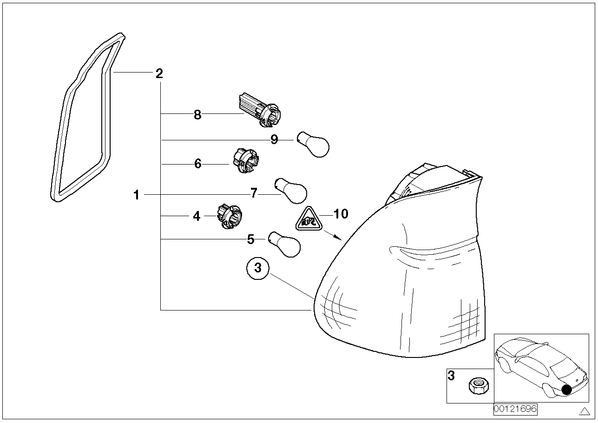 2
8
9
6
1
7
4
10
5
3
3
00121696