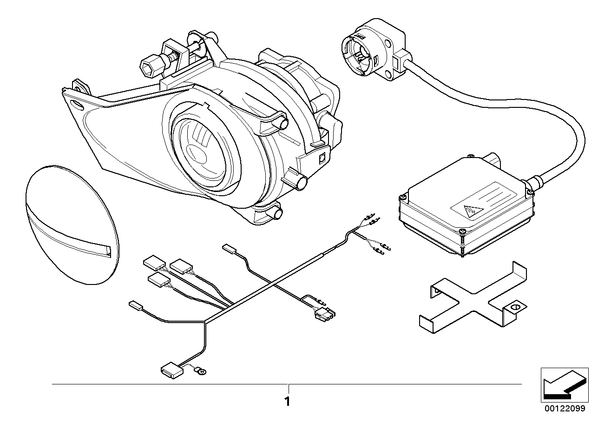 1

00122099