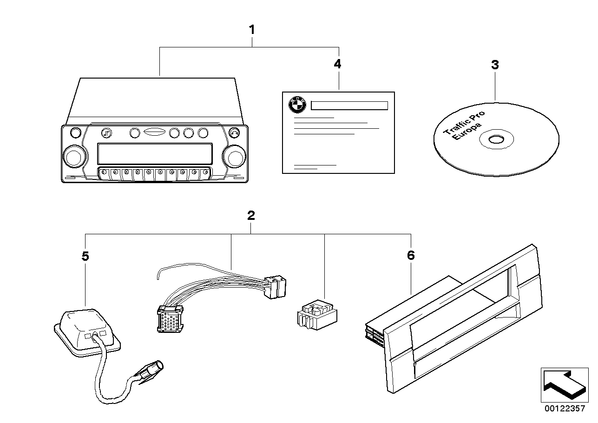 1
4
3
Traffic Pro
Europa
2
5
6
00122357