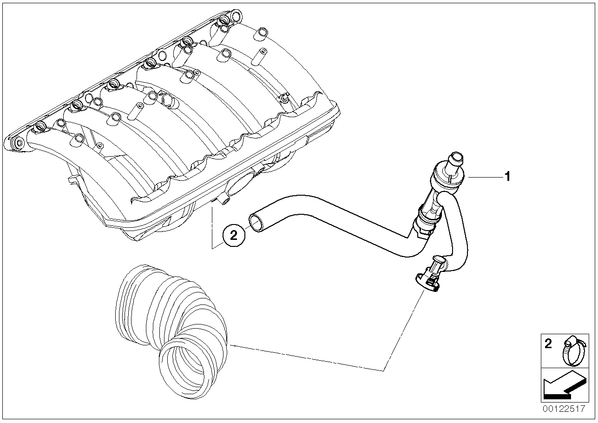 1

2

2

00122517