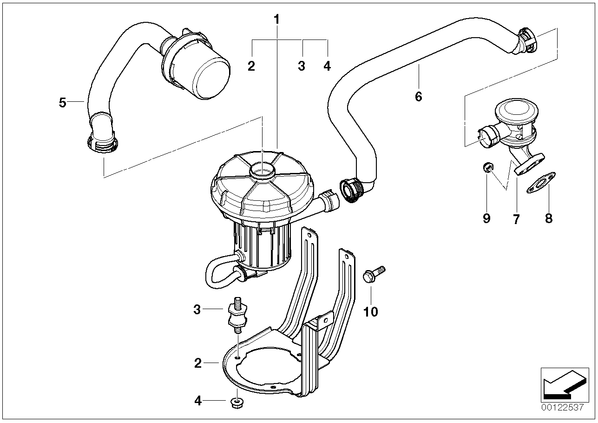 1
2
3
4
5
6
9
7
8
3
10
2
4
00122537