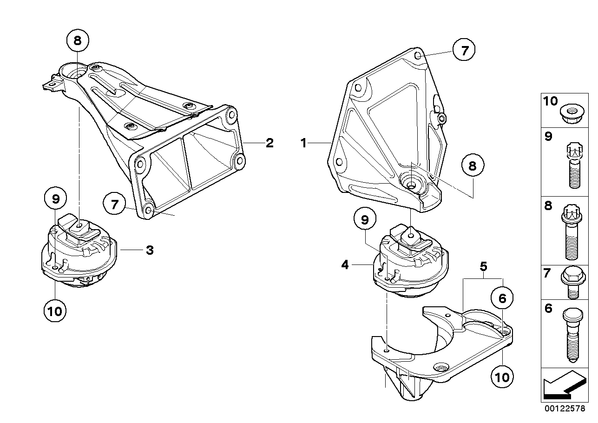 8
2
7
9
3
10
7
1
8
9
4
5
6
10
10
9
8
7
6
00122578