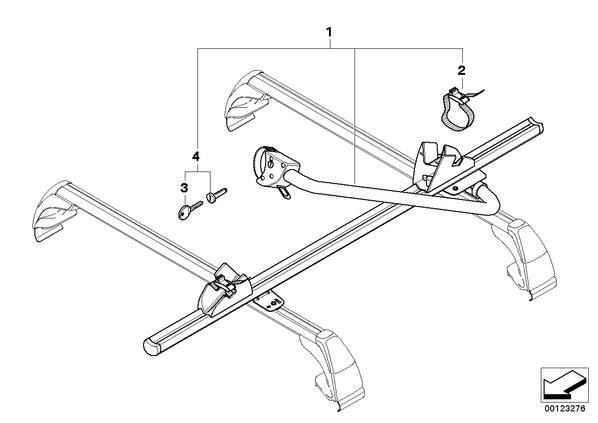 1
2
4
3
00123276