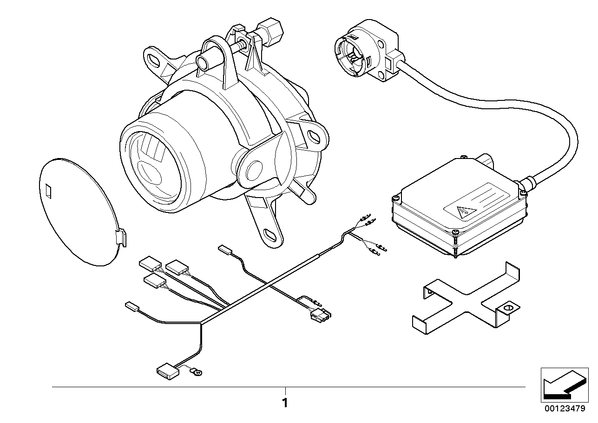 1

00123479