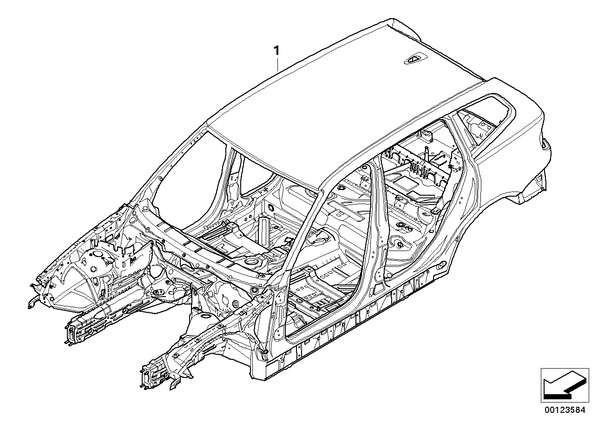 1

00123584