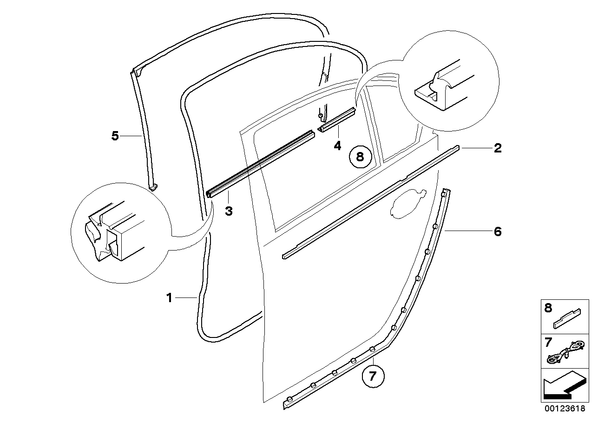 5
4
8
2
3
6
1
7
8
7
00123618