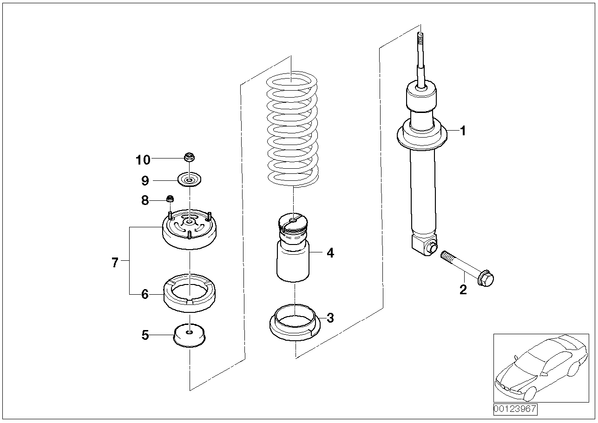 10
9
8
7
6
5
4
3
1
2
00123967