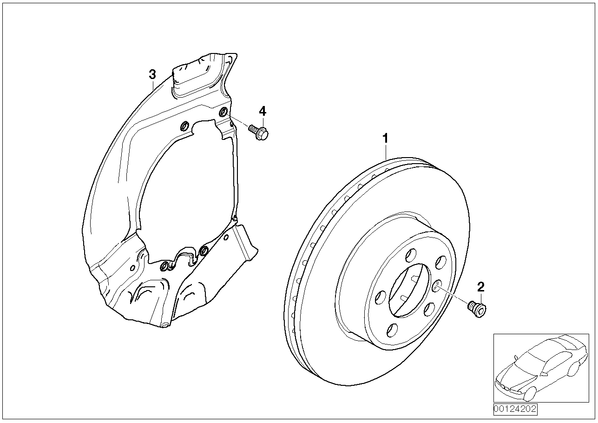 3
4
1
2
00124202