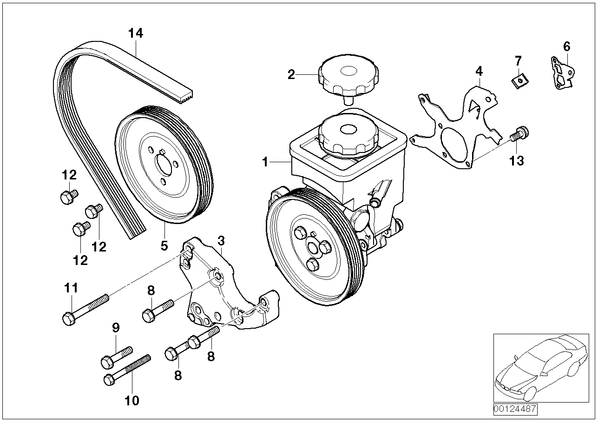 14
2
7
6
4
1
13
12
12
12
5
3
11
8
9
8
8
10
00124487