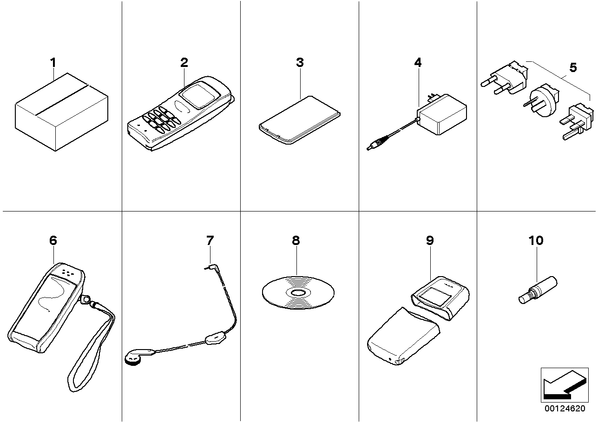 1
2
3
4
5
6
7
8
9
10
00124620