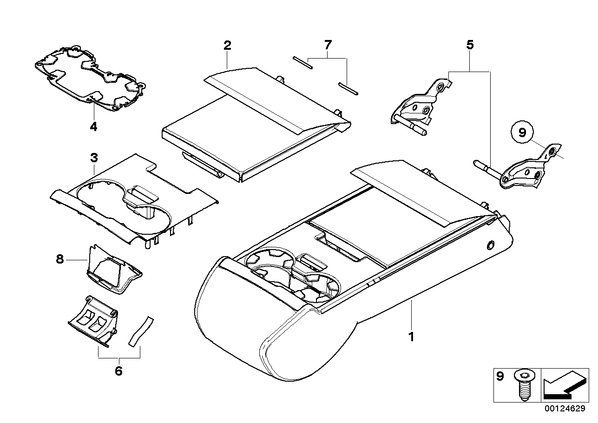 2
7
5
4
9
3
8
1
6
9
00124629