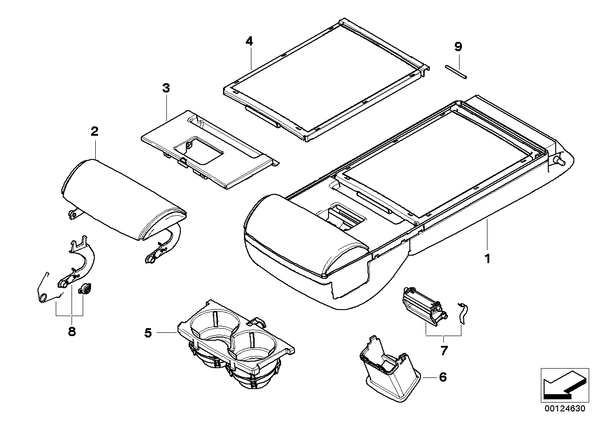 4
9
3
2
1
8
5
7
6
00124630