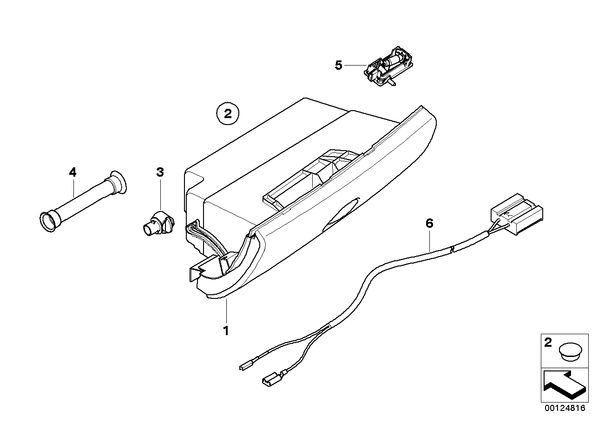 5
2
4
3
6
1
2
00124816