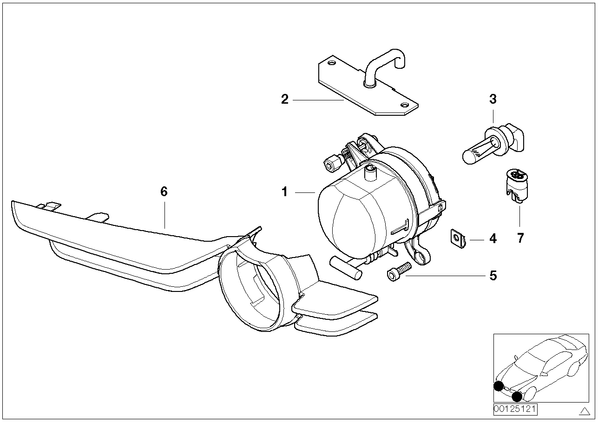 2
3
6
1
4
7
5
00125121